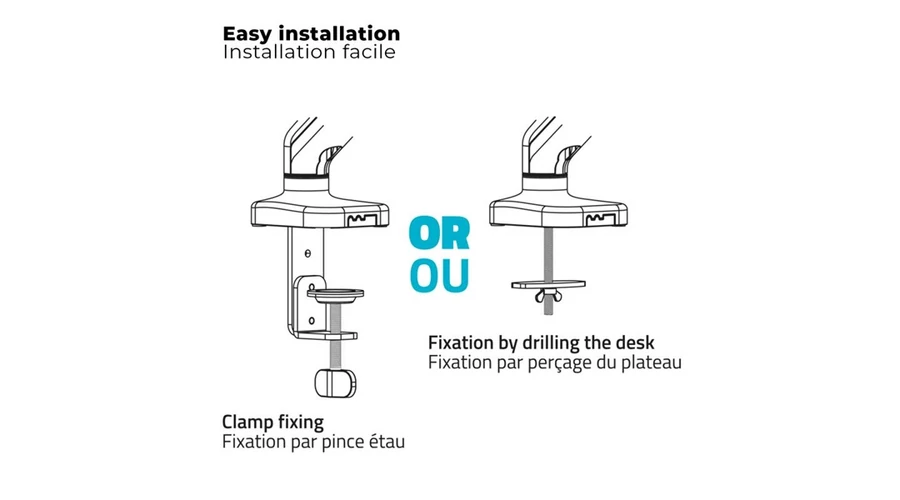 Easy installation
Installation facile

OR
OU

Fixation by drilling the desk
Fixation par perçage du plateau

Clamp fixing
Fixation par pince étau