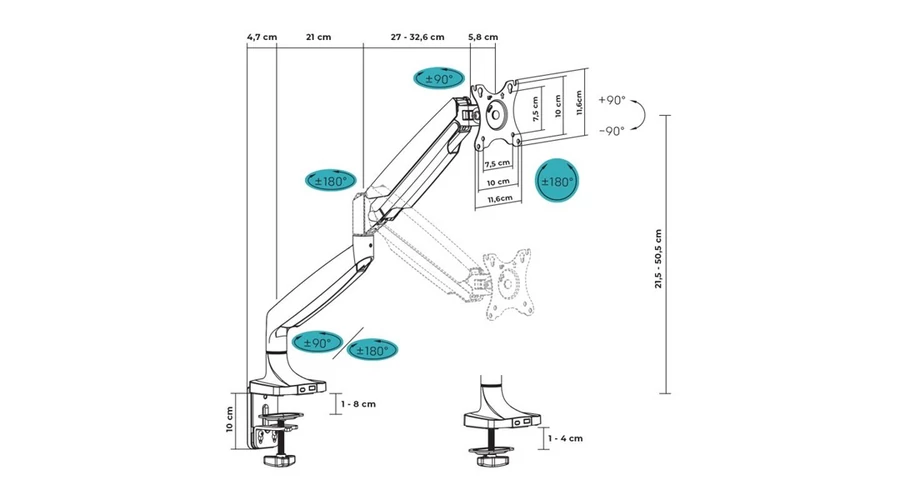 4,7 cm
21 cm
27 - 32,6 cm
5,8 cm
±90°
7,5 cm
10 cm
11,6cm
+90°
-90°
±180°
7,5 cm
10 cm
11,6cm
±180°
21,5 - 50,5 cm
±90°
±180°
10 cm
1 - 8 cm
1 - 4 cm